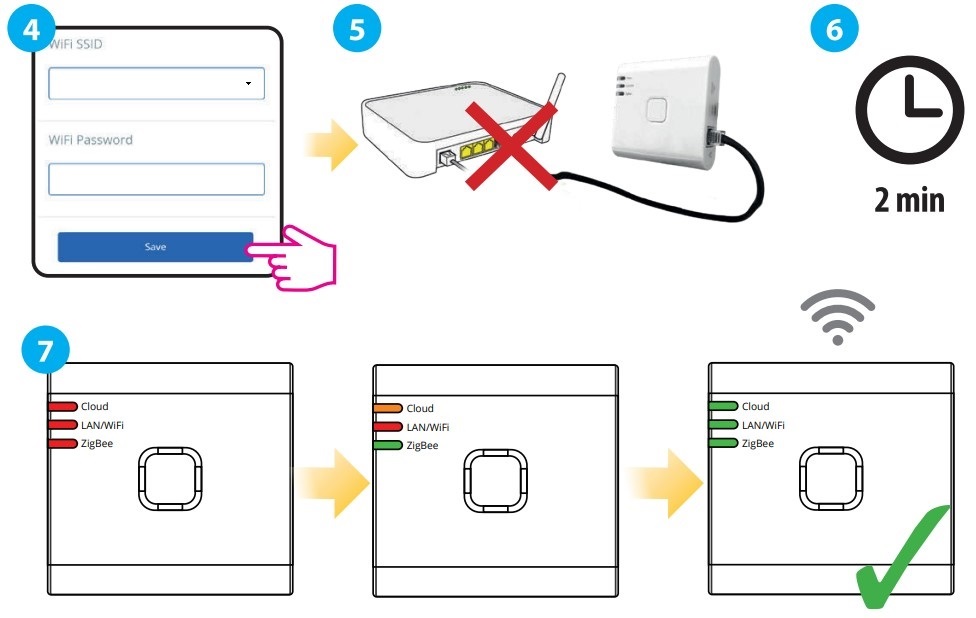 4
WiFi SSID
WiFi Password
Save

5

6
2 min

7
Cloud
LAN/WiFi
ZigBee

Cloud
LAN/WiFi
ZigBee

Cloud
LAN/WiFi
ZigBee